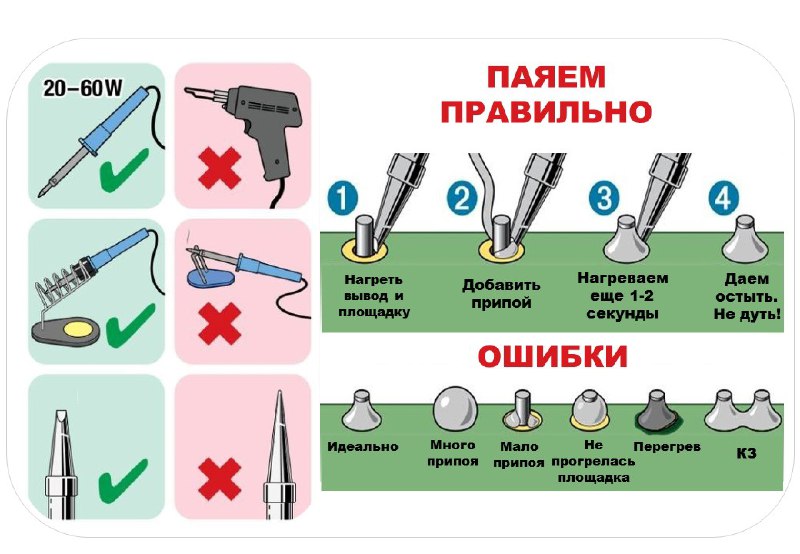 20–60W

ПАЯЕМ ПРАВИЛЬНО

1 Нагреть вывод и площадку

2 Добавить припой

3 Нагреваем еще 1-2 секунды

4 Даем остыть. Не дуть!

ОШИБКИ

Идеально

Много припоя

Мало припоя

Не прогрелась площадка

Перегрев

КЗ