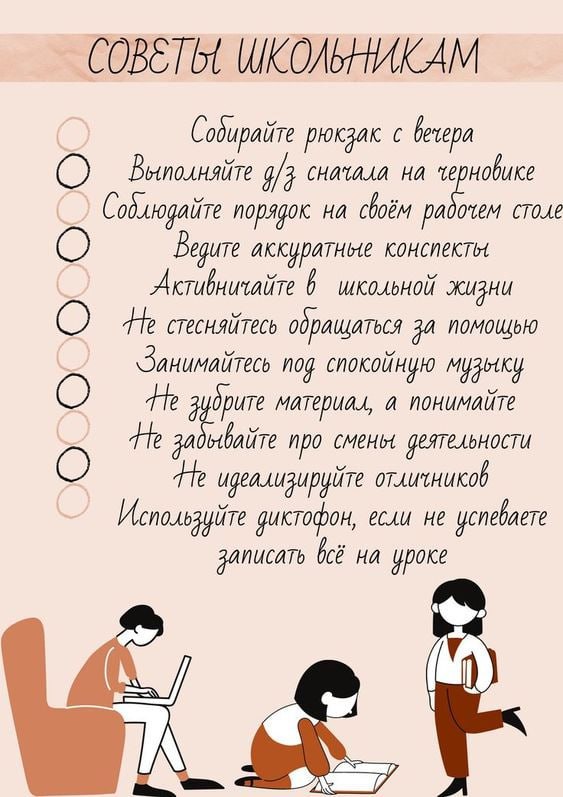 СОВЕТЫ ШКОЛЬНИКАМ

Собирайте рюкзак с вечера
Выполняйте д/з сначала на черновике
Соблюдайте порядок на своём рабочем столе
Ведите аккуратные конспекты
Активничайте в школьной жизни
Не стесняйтесь обращаться за помощью
Занимайтесь под спокойную музыку
Не зубрите материал, а понимайте
Не забывайте про смены деятельности
Не идеализируйте отличников
Используйте диктофон, если не успеваете записать всё на уроке