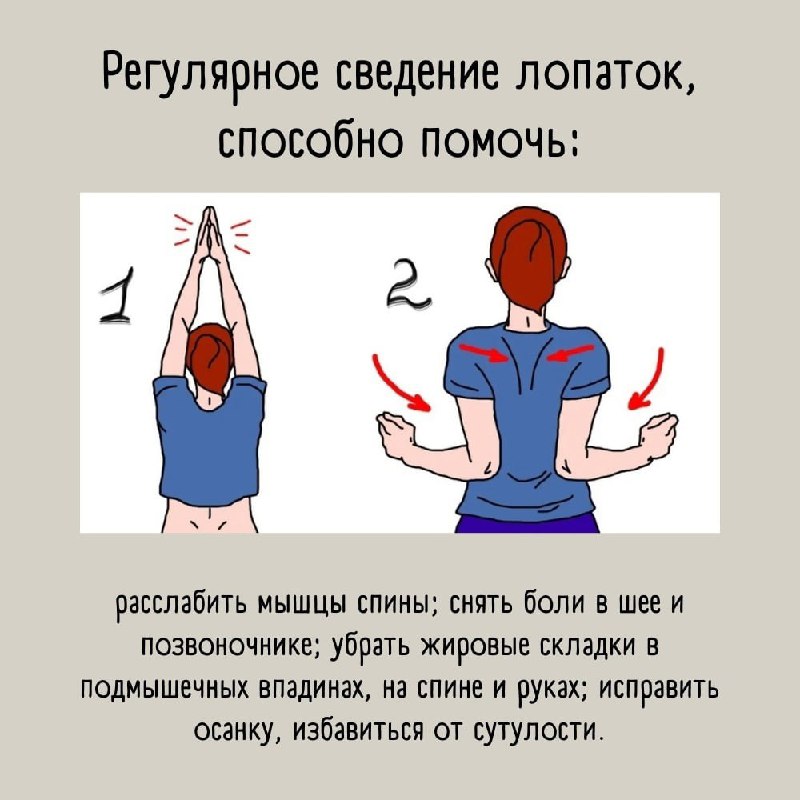 Регулярное сведение лопаток, способно помочь:

1

2

расслабить мышцы спины; снять боли в шее и позвоночнике; убрать жировые складки в подмышечных впадинах, на спине и руках; исправить осанку, избавиться от сутулости.