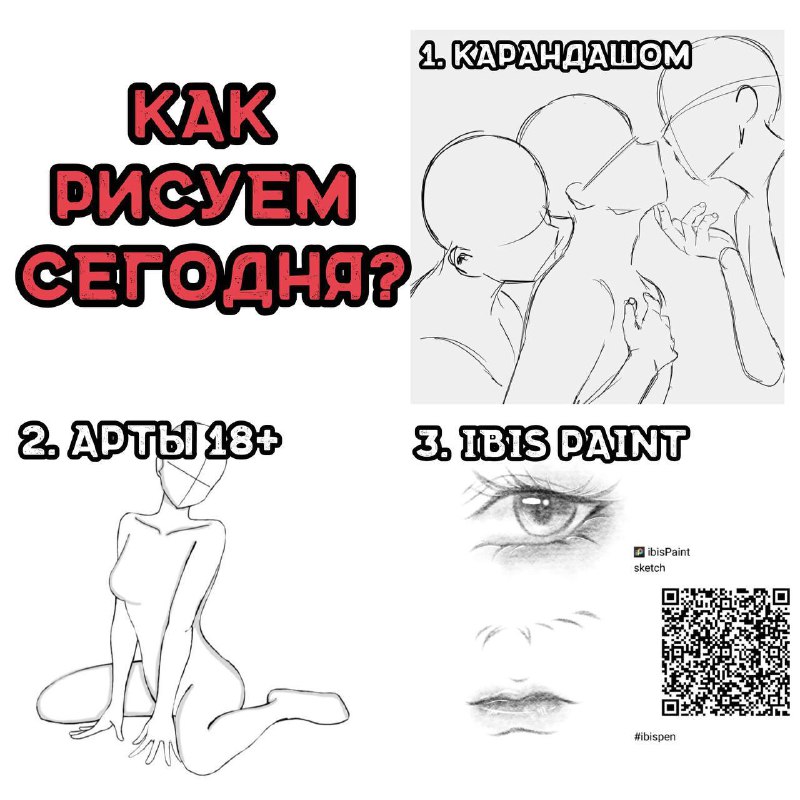 КАК РИСУЕМ СЕГОДНЯ?

1. КАРАНДАШОМ

2. АРТЫ 18+

3. IBIS PAINT

ibisPaint
sketch

#ibispen