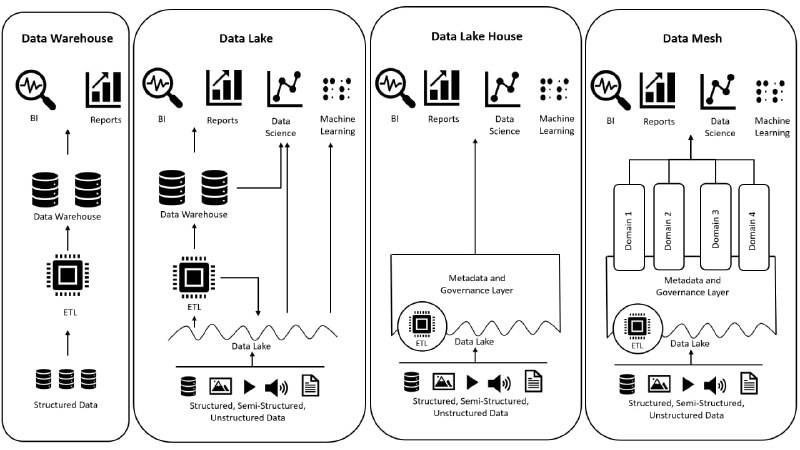 Data Warehouse

BI

Reports

Data Warehouse

ETL

Structured Data

Data Lake

BI

Reports

Data Science

Machine Learning

Data Warehouse

ETL

Data Lake

Structured, Semi-Structured, Unstructured Data

Data Lake House

BI

Reports

Data Science

Machine Learning

Metadata and Governance Layer

ETL

Data Lake

Structured, Semi-Structured, Unstructured Data

Data Mesh

BI

Reports

Data Science

Machine Learning

Domain 1

Domain 2

Domain 3

Domain 4

Metadata and Governance Layer

ETL

Data Lake

Structured, Semi-Structured, Unstructured Data